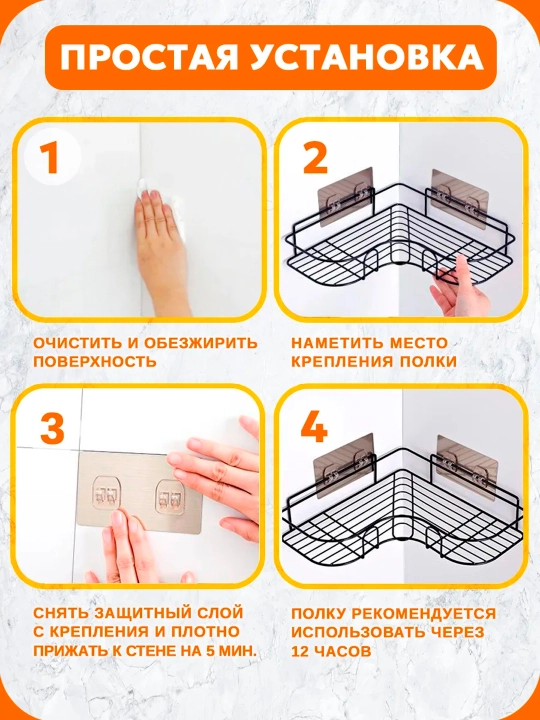 ПРОСТАЯ УСТАНОВКА

1

ОЧИСТИТЬ И ОБЕЗЖИРИТЬ ПОВЕРХНОСТЬ

2

НАМЕТИТЬ МЕСТО КРЕПЛЕНИЯ ПОЛКИ

3

СНЯТЬ ЗАЩИТНЫЙ СЛОЙ С КРЕПЛЕНИЯ И ПЛОТНО ПРИЖАТЬ К СТЕНЕ НА 5 МИН.

4

ПОЛКУ РЕКОМЕНДУЕТСЯ ИСПОЛЬЗОВАТЬ ЧЕРЕЗ 12 ЧАСОВ