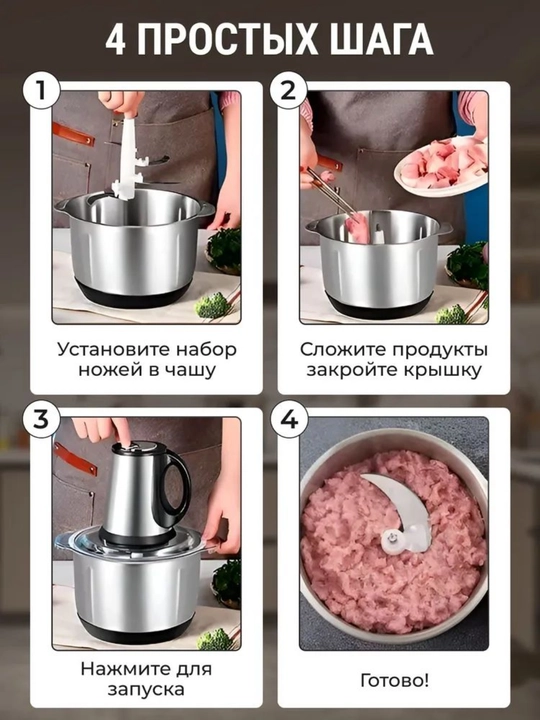 4 ПРОСТЫХ ШАГА

1

Установите набор ножей в чашу

2

Сложите продукты закройте крышку

3

Нажмите для запуска

4

Готово!