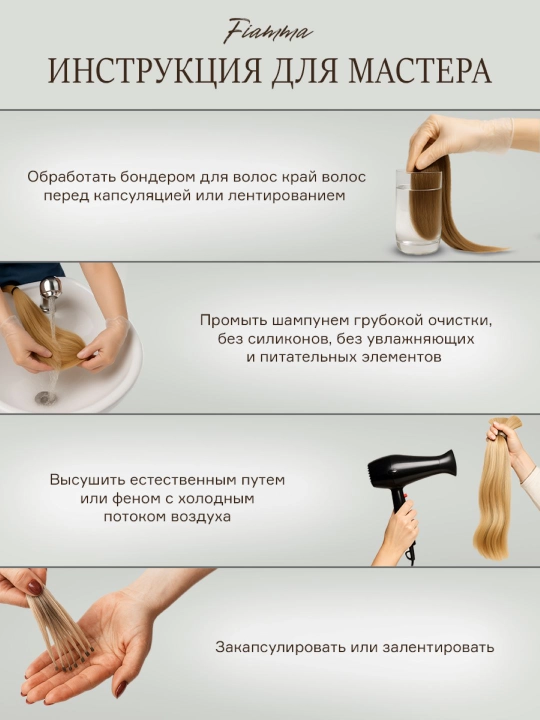 Fiamma

ИНСТРУКЦИЯ ДЛЯ МАСТЕРА

Обработать бондером для волос край волос перед капсуляцией или лентированием

Промыть шампунем грубокой очистки, без силиконов, без увлажняющих и питательных элементов

Высушить естественным путем или феном с холодным потоком воздуха

Закапсулировать или залентировать