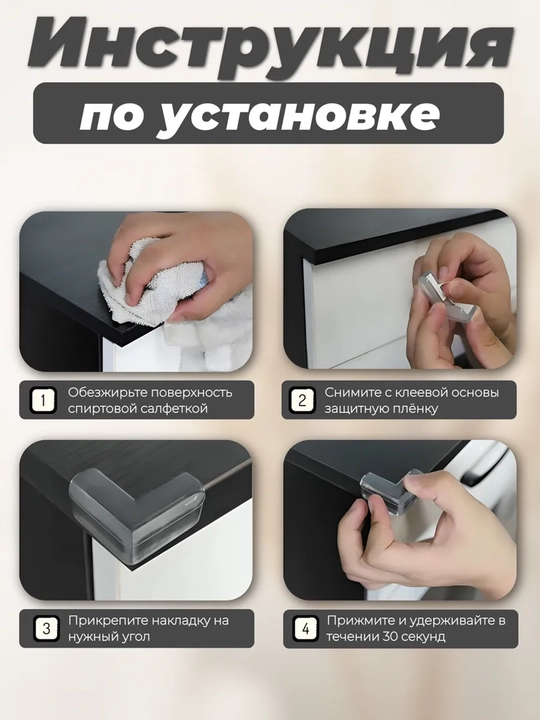 Инструкция

по установке

1 Обезжирьте поверхность спиртовой салфеткой

2 Снимите с клеевой основы защитную плёнку

3 Прикрепите накладку на нужный угол

4 Прижмите и удерживайте в течении 30 секунд