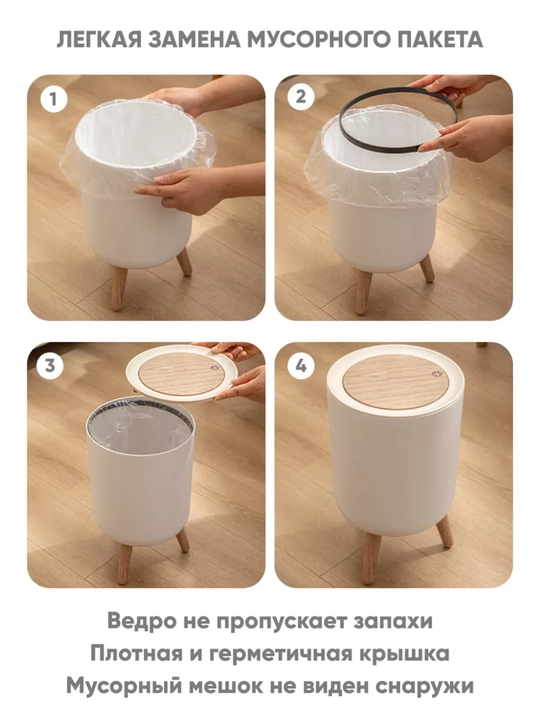 ЛЕГКАЯ ЗАМЕНА МУСОРНОГО ПАКЕТА

1

2

3

4

Ведро не пропускает запахи
Плотная и герметичная крышка
Мусорный мешок не виден снаружи