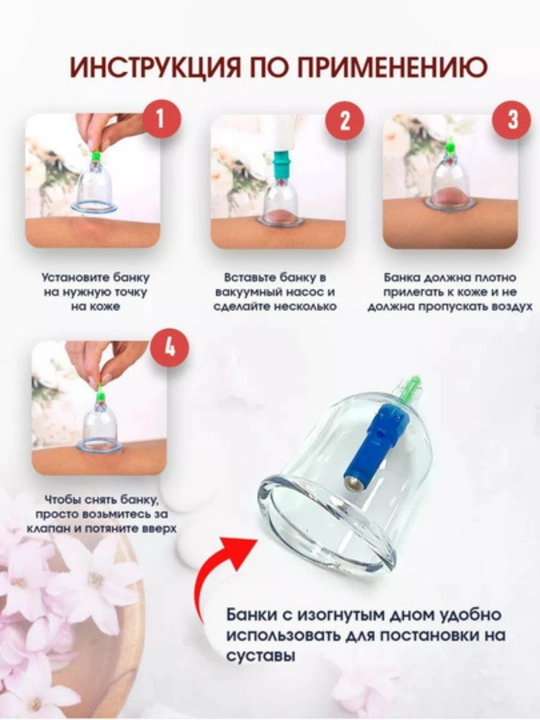 ИНСТРУКЦИЯ ПО ПРИМЕНЕНИЮ

1

Установите банку на нужную точку на коже

2

Вставьте банку в вакуумный насос и сделайте несколько

3

Банка должна плотно прилегать к коже и не должна пропускать воздух

4

Чтобы снять банку, просто возьмитесь за клапан и потяните вверх

Банки с изогнутым дном удобно использовать для постановки на суставы