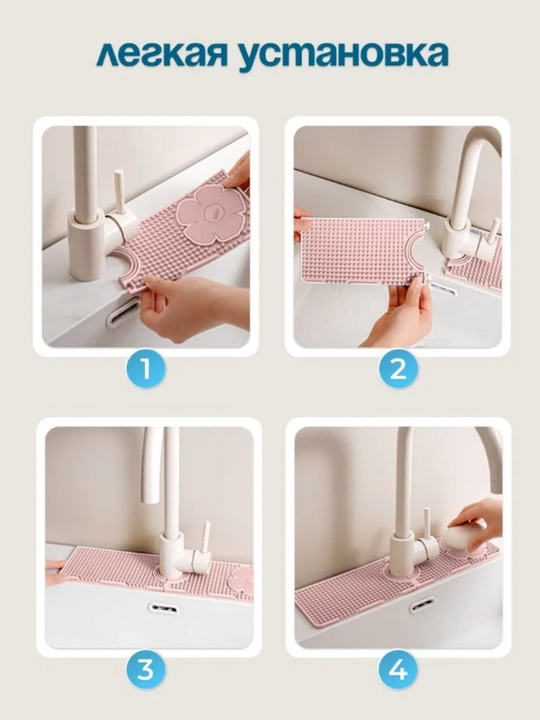 легкая установка

1

2

3

4