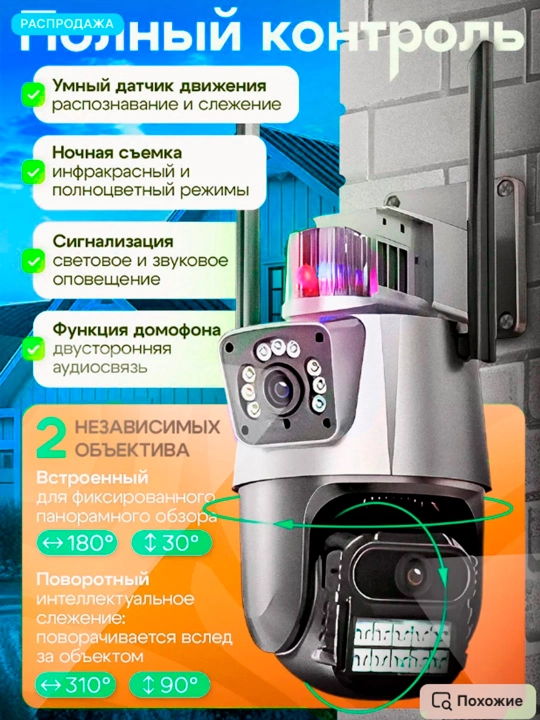 РАСПРОДАЖА

Полный контроль

Умный датчик движения
распознавание и слежение

Ночная съемка
инфракрасный и полноцветный режимы

Сигнализация
световое и звуковое оповещение

Функция домофона
двусторонняя аудиосвязь

2 НЕЗАВИСИМЫХ ОБЪЕКТИВА

Встроенный
для фиксированного панорамного обзора

↔180° ↕30°

Поворотный
интеллектуальное слежение: поворачивается вслед за объектом

↔310° ↕90°

Похожие