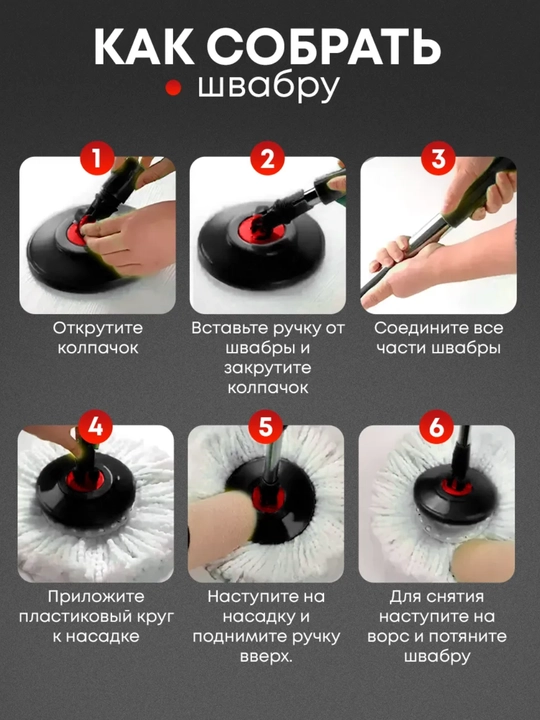 КАК СОБРАТЬ
• швабру

1

Открутите колпачок

2

Вставьте ручку от швабры и закрутите колпачок

3

Соедините все части швабры

4

Приложите пластиковый круг к насадке

5

Наступите на насадку и поднимите ручку вверх.

6

Для снятия наступите на ворс и потяните швабру