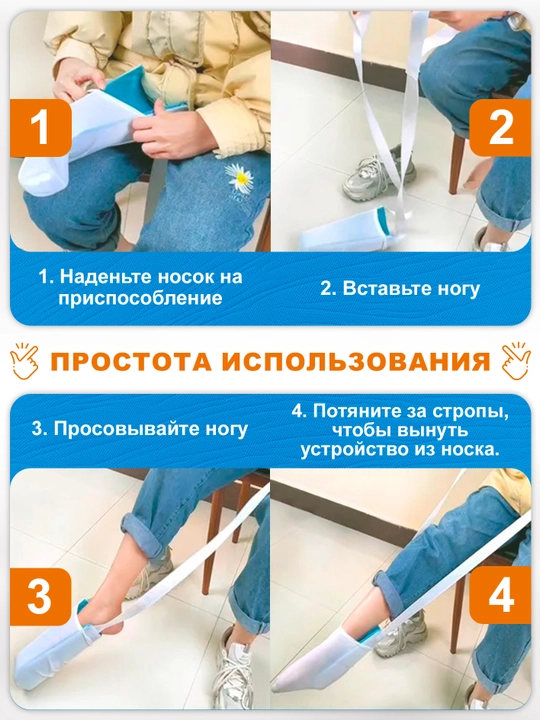 1

2

1. Наденьте носок на приспособление

2. Вставьте ногу

ПРОСТОТА ИСПОЛЬЗОВАНИЯ

3. Просовывайте ногу

4. Потяните за стропы, чтобы вынуть устройство из носка.

3

4