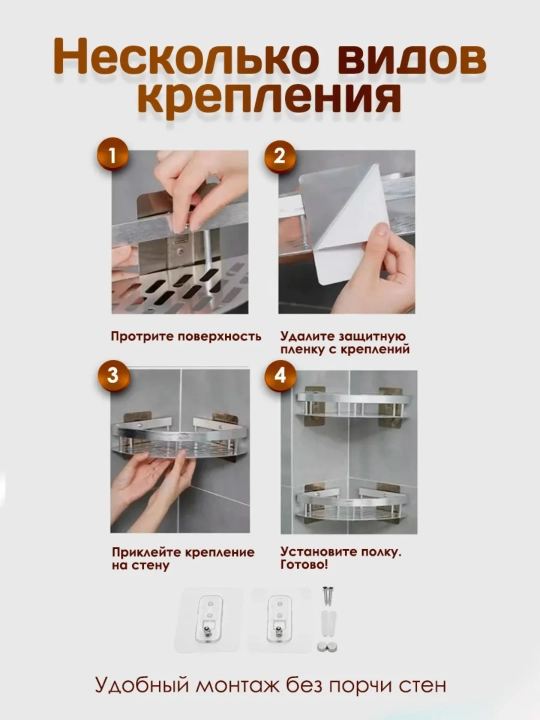 Несколько видов крепления

1

Протрите поверхность

2

Удалите защитную пленку с креплений

3

Приклейте крепление на стену

4

Установите полку. Готово!

Удобный монтаж без порчи стен