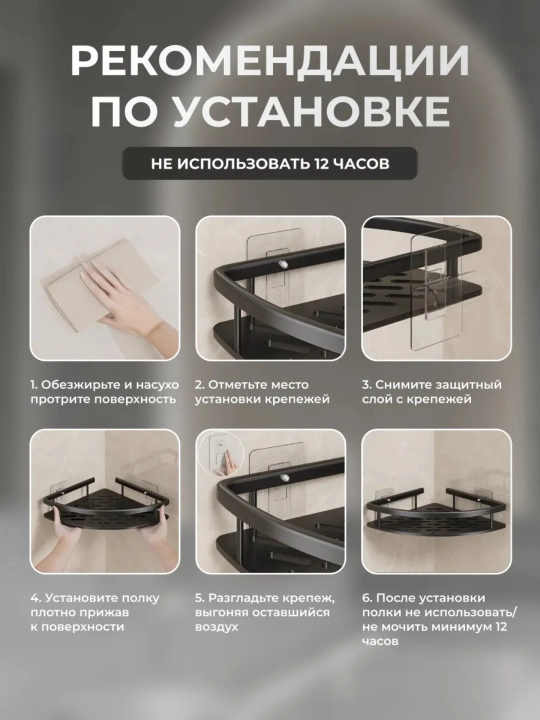 РЕКОМЕНДАЦИИ ПО УСТАНОВКЕ

НЕ ИСПОЛЬЗОВАТЬ 12 ЧАСОВ

1. Обезжирьте и насухо протрите поверхность

2. Отметьте место установки крепежей

3. Снимите защитный слой с крепежей

4. Установите полку плотно прижав к поверхности

5. Разгладьте крепеж, выгоняя оставшийся воздух

6. После установки полки не использовать/ не мочить минимум 12 часов