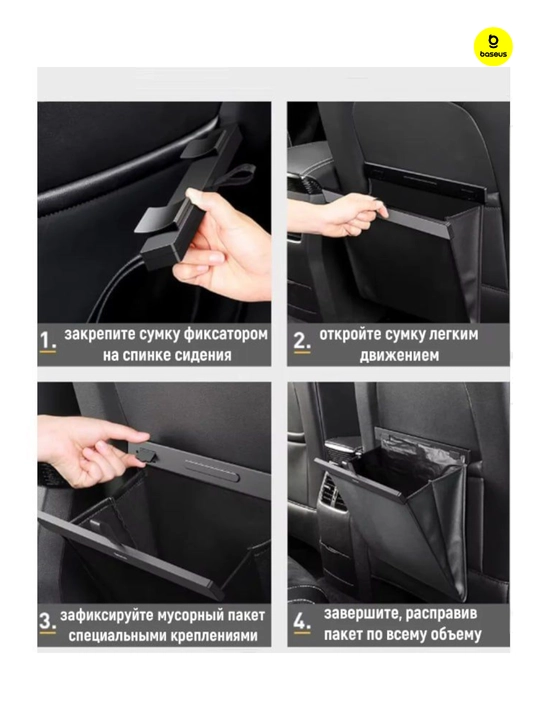 baseus

1. закрепите сумку фиксатором на спинке сидения

2. откройте сумку легким движением

3. зафиксируйте мусорный пакет специальными креплениями

4. завершите, расправив пакет по всему объему