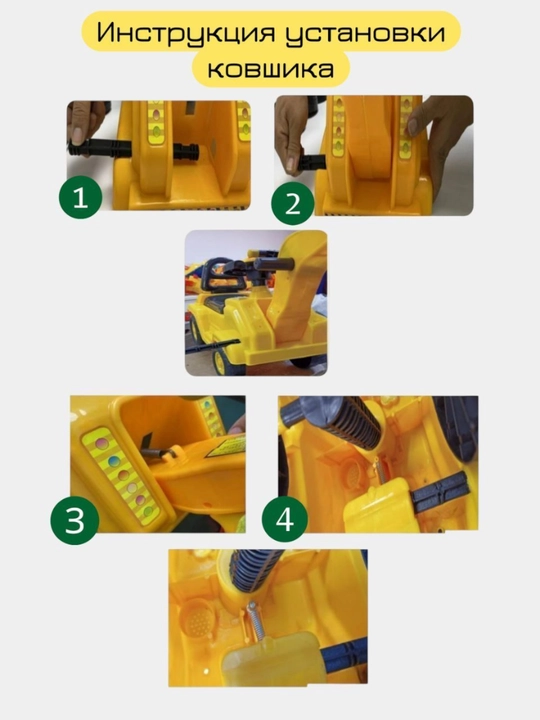 Инструкция установки ковшика

1

2

3

4