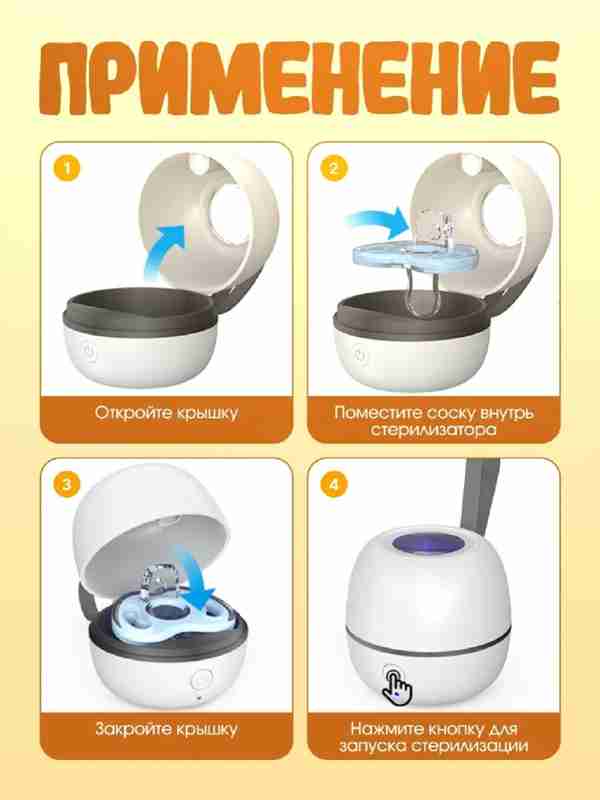 ПРИМЕНЕНИЕ

1
Откройте крышку

2
Поместите соску внутрь стерилизатора

3
Закройте крышку

4
Нажмите кнопку для запуска стерилизации