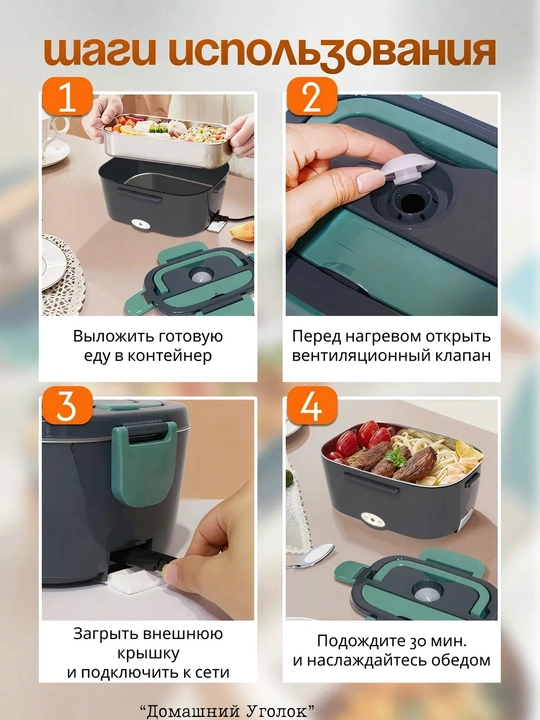 шаги использования

1

Выложить готовую еду в контейнер

2

Перед нагревом открыть вентиляционный клапан

3

Загрыть внешнюю крышку и подключить к сети

4

Подождите 30 мин. и наслаждайтесь обедом

"Домашний Уголок"