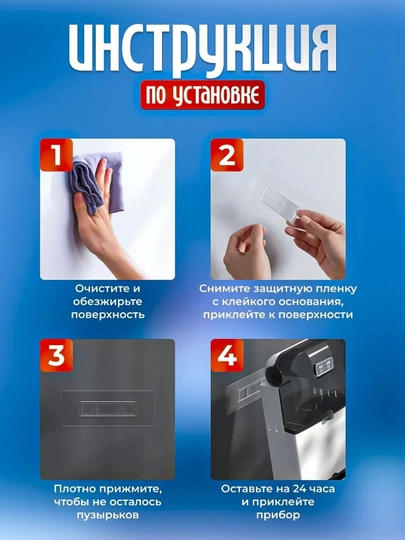 ИНСТРУКЦИЯ

ПО УСТАНОВКЕ

1

Очистите и обезжирьте поверхность

2

Снимите защитную пленку с клейкого основания, приклейте к поверхности

3

Плотно прижмите, чтобы не осталось пузырьков

4

Оставьте на 24 часа и приклейте прибор