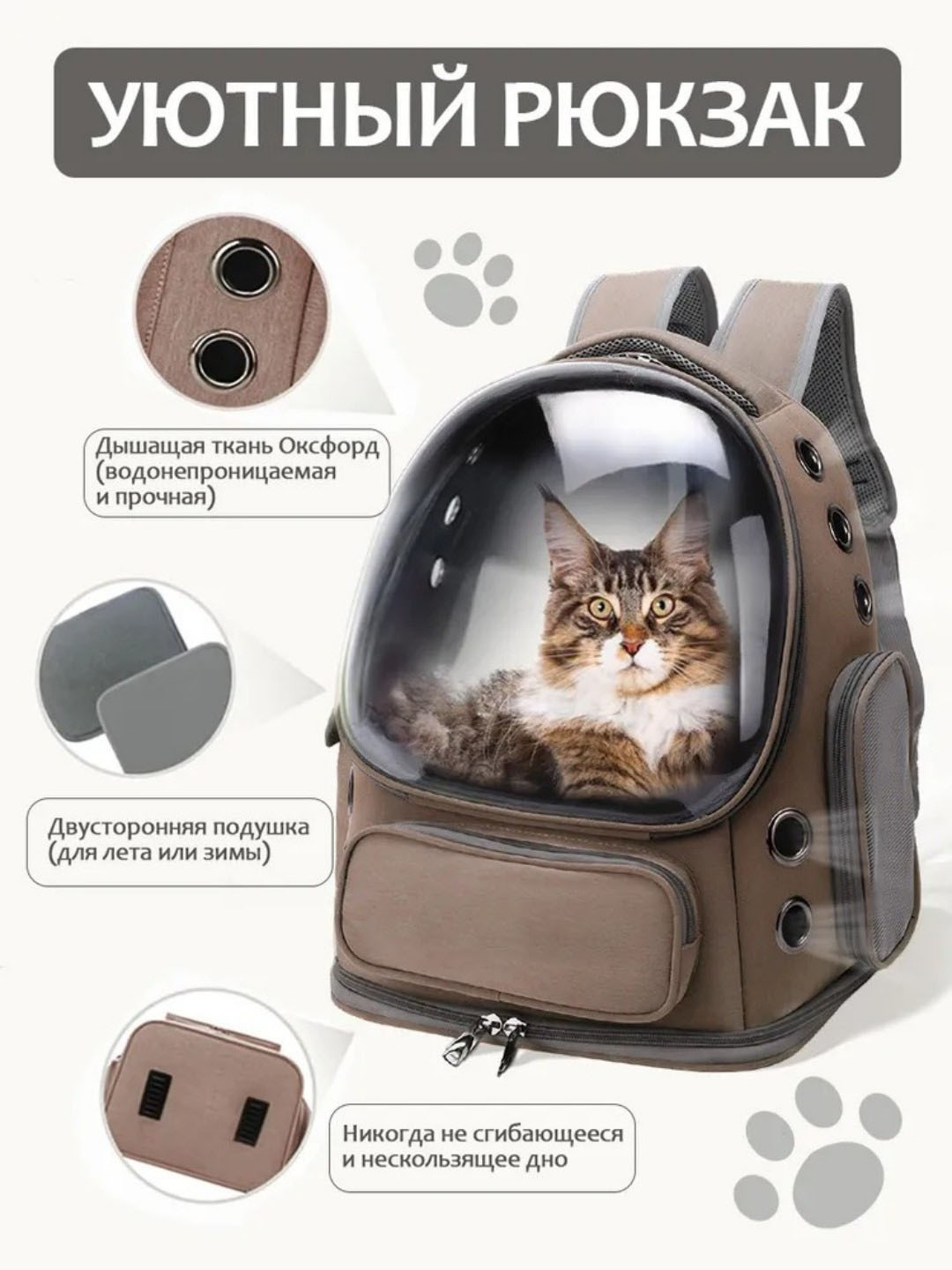 УЮТНЫЙ РЮКЗАК

Дышащая ткань Оксфорд (водонепроницаемая и прочная)

Двусторонняя подушка (для лета или зимы)

Никогда не сгибающееся и нескользящее дно