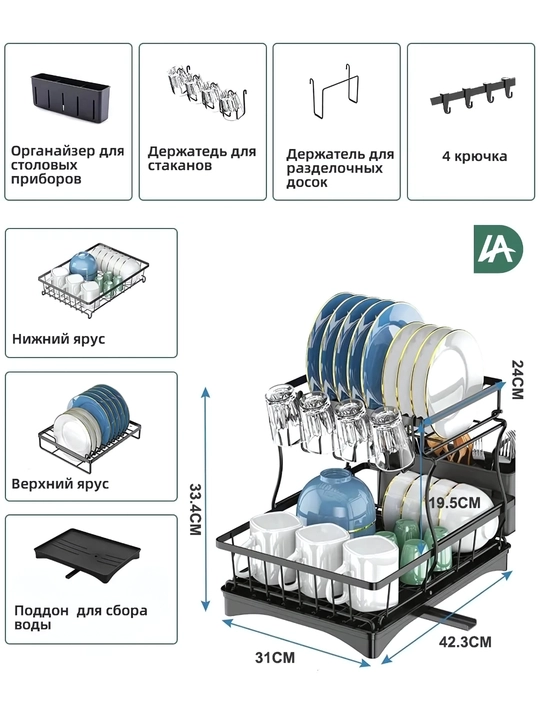 Органайзер для столовых приборов

Держатедь для стаканов

Держатель для разделочных досок

4 крючка

Нижний ярус

Верхний ярус

Поддон для сбора воды

24CM

33.4CM

19.5CM

31CM

42.3CM