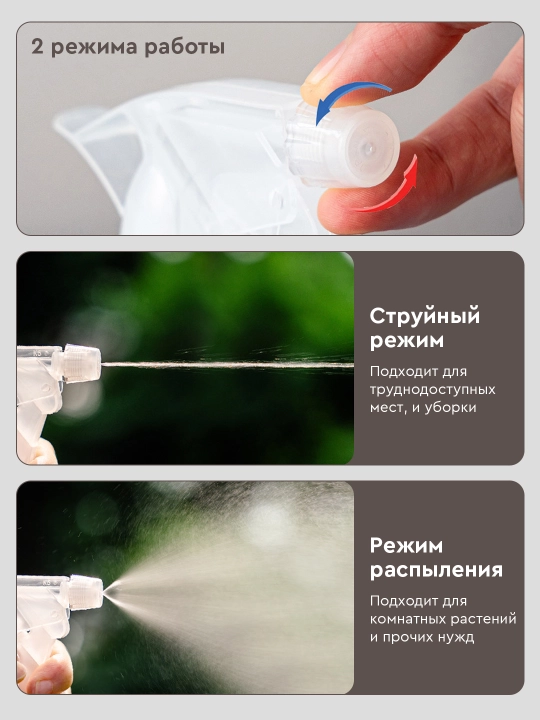 2 режима работы

Струйный режим

Подходит для труднодоступных мест, и уборки

Режим распыления

Подходит для комнатных растений и прочих нужд