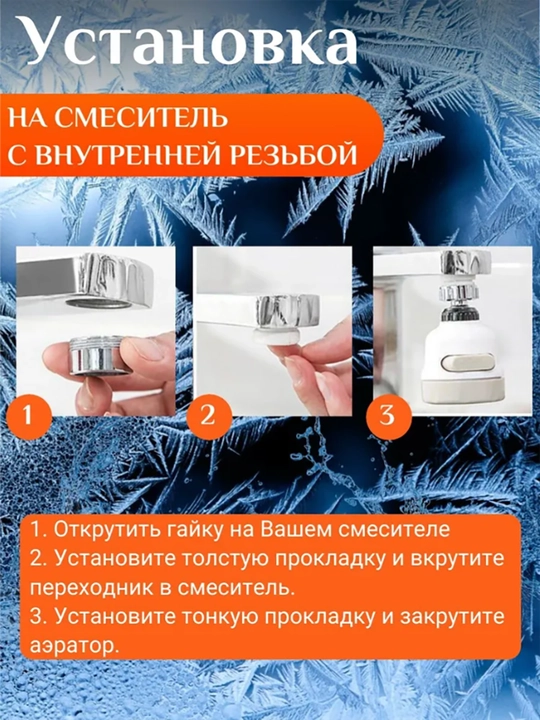 Установка

НА СМЕСИТЕЛЬ
С ВНУТРЕННЕЙ РЕЗЬБОЙ

1

2

3

1. Открутить гайку на Вашем смесителе
2. Установите толстую прокладку и вкрутите переходник в смеситель.
3. Установите тонкую прокладку и закрутите аэратор.