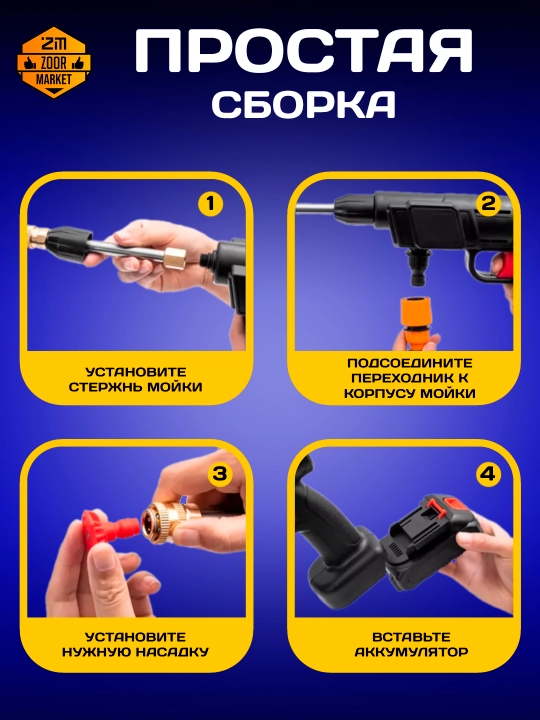 ZM
ZOOR
MARKET

ПРОСТАЯ
СБОРКА

1

УСТАНОВИТЕ
СТЕРЖНЬ МОЙКИ

2

ПОДСОЕДИНИТЕ
ПЕРЕХОДНИК К
КОРПУСУ МОЙКИ

3

УСТАНОВИТЕ
НУЖНУЮ НАСАДКУ

4

ВСТАВЬТЕ
АККУМУЛЯТОР