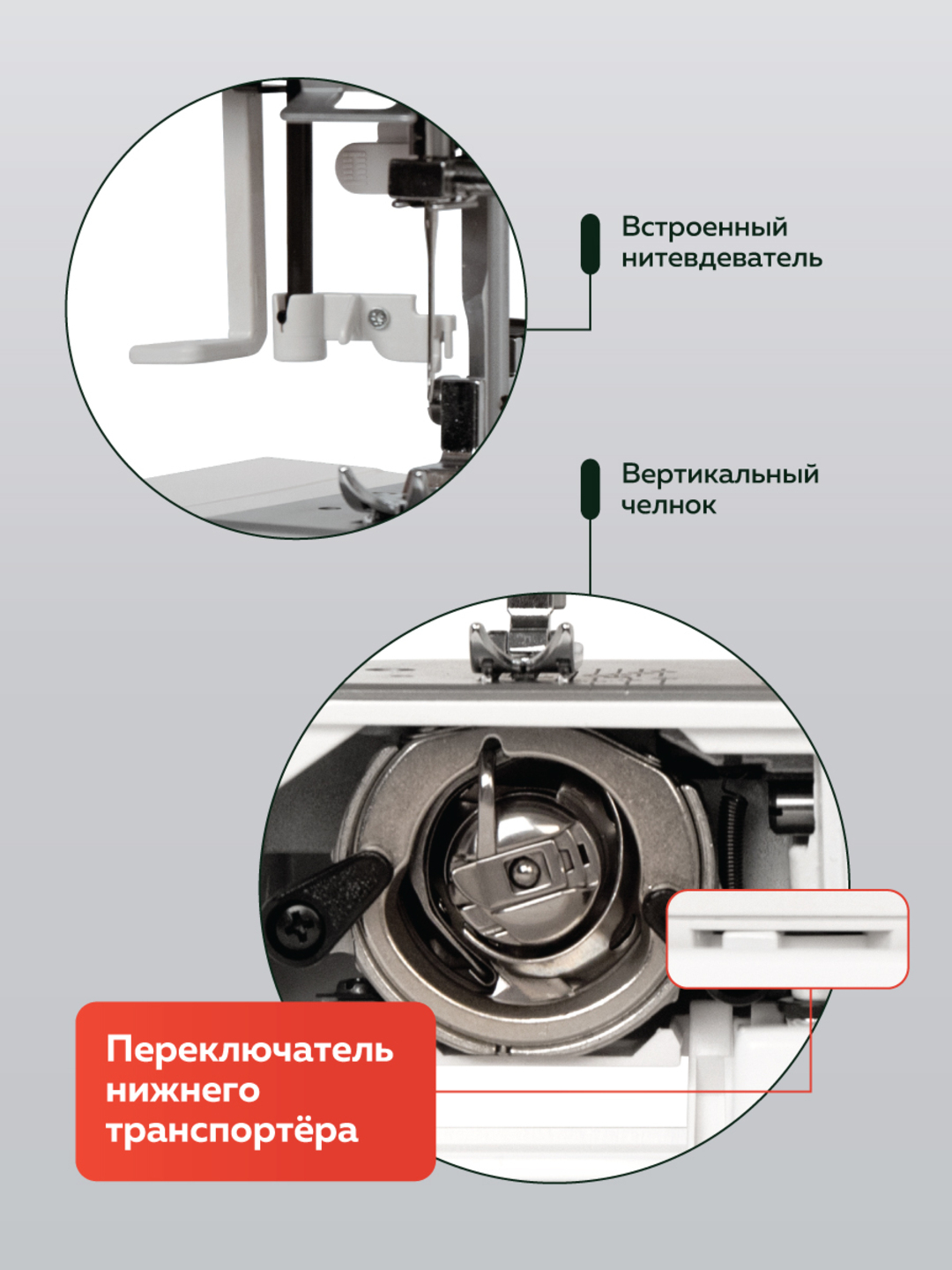 Встроенный нитевдеватель

Вертикальный челнок

Переключатель нижнего транспортёра