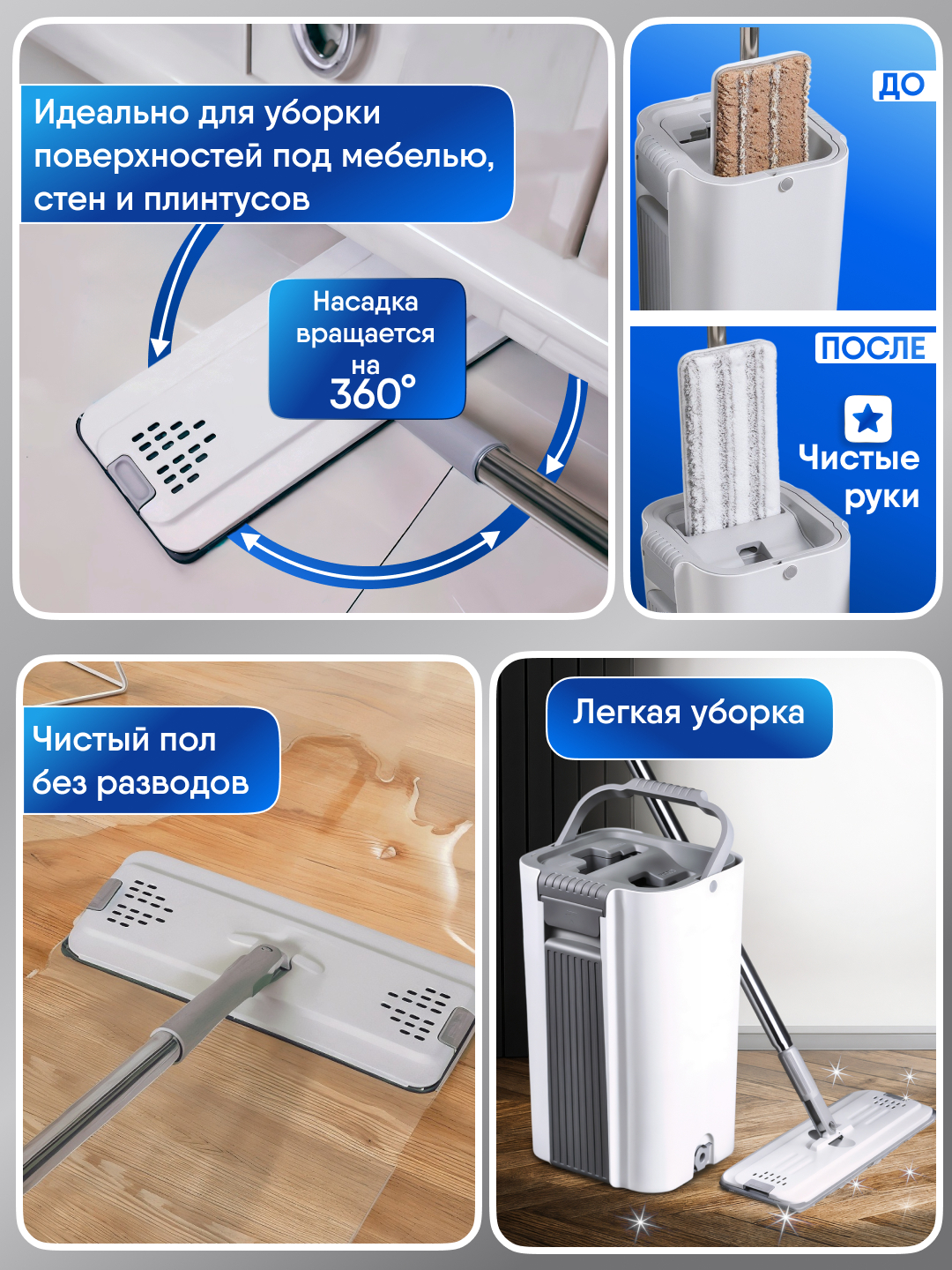 Идеально для уборки поверхностей под мебелью, стен и плинтусов

Насадка вращается на 360°

ДО

ПОСЛЕ

Чистые руки

Чистый пол без разводов

Легкая уборка