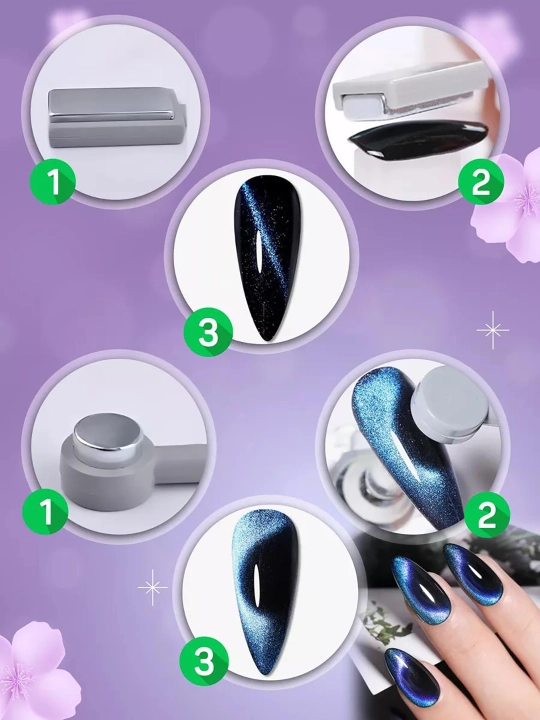 1

2

3

1

2

3