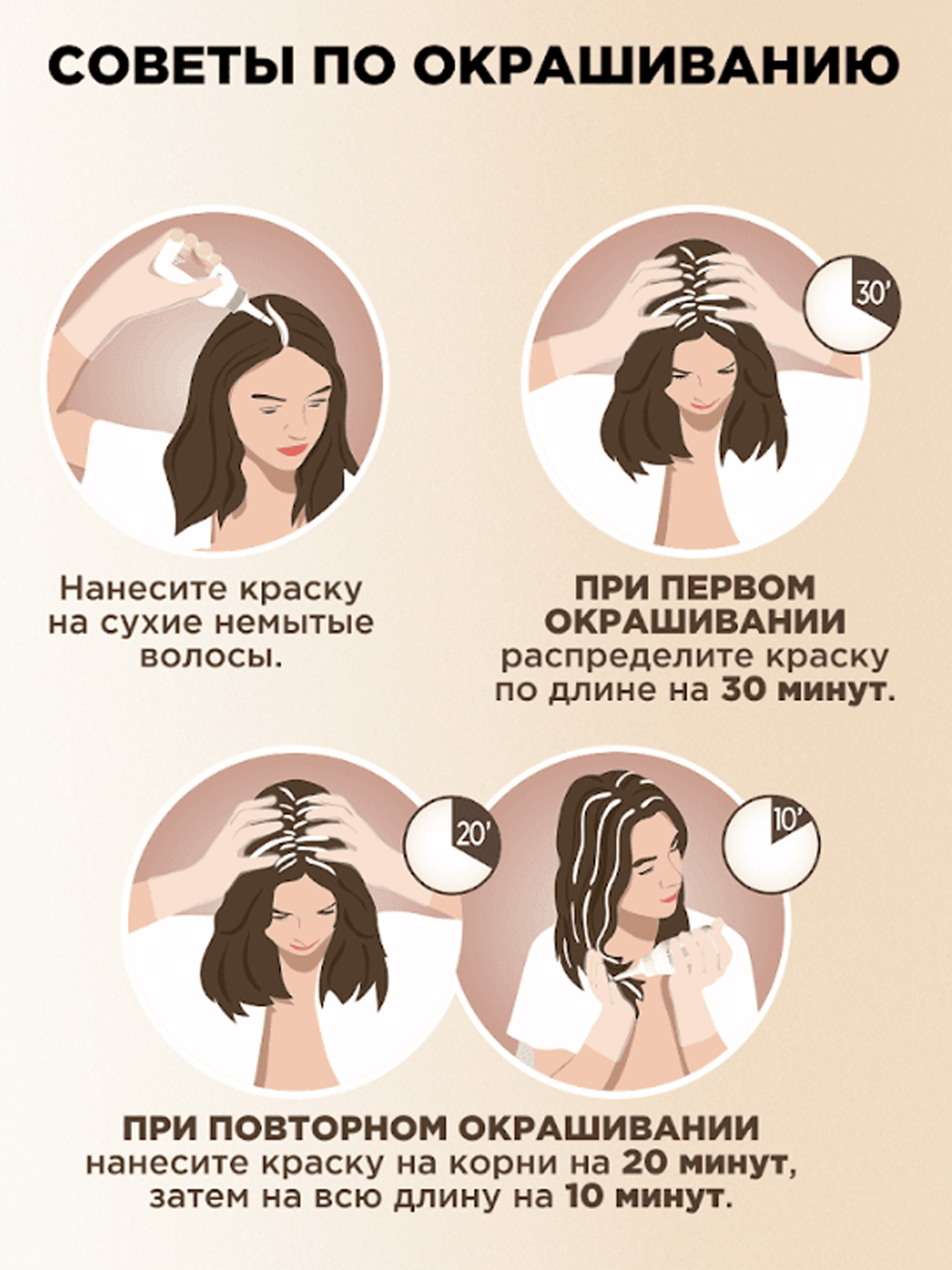 СОВЕТЫ ПО ОКРАШИВАНИЮ

30'

Нанесите краску на сухие немытые волосы.

ПРИ ПЕРВОМ ОКРАШИВАНИИ распределите краску по длине на 30 минут.

20'

10'

ПРИ ПОВТОРНОМ ОКРАШИВАНИИ нанесите краску на корни на 20 минут, затем на всю длину на 10 минут.