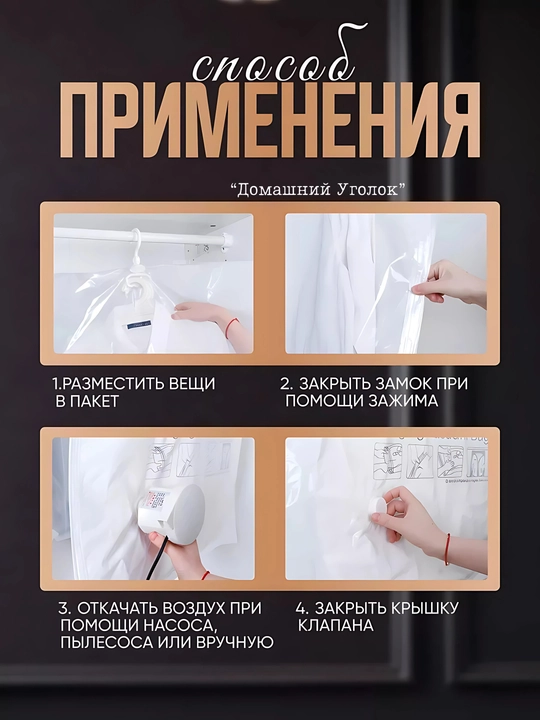 способ
ПРИМЕНЕНИЯ

"Домашний Уголок"

1.РАЗМЕСТИТЬ ВЕЩИ В ПАКЕТ

2. ЗАКРЫТЬ ЗАМОК ПРИ ПОМОЩИ ЗАЖИМА

3. ОТКАЧАТЬ ВОЗДУХ ПРИ ПОМОЩИ НАСОСА, ПЫЛЕСОСА ИЛИ ВРУЧНУЮ

4. ЗАКРЫТЬ КРЫШКУ КЛАПАНА