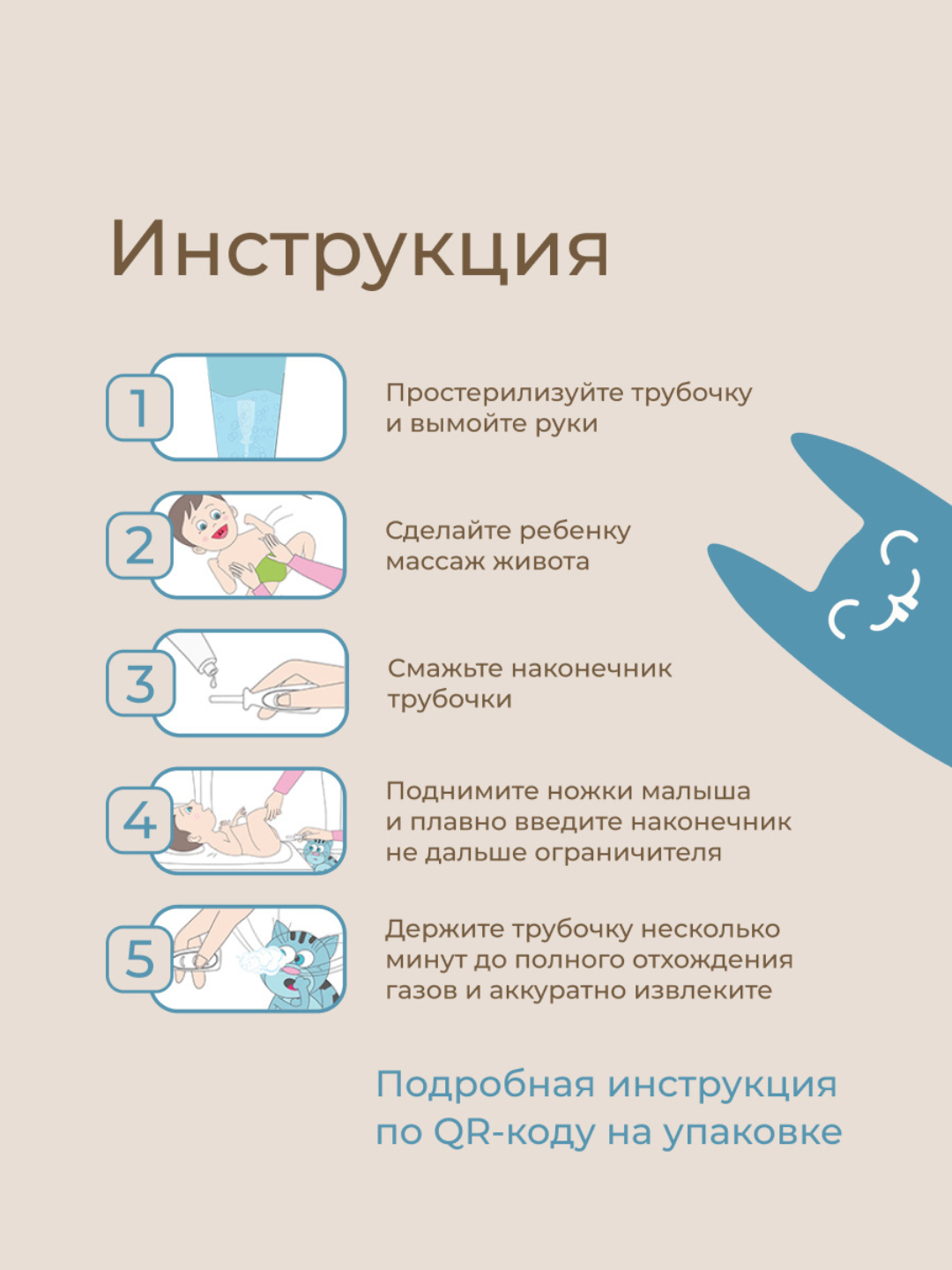 Инструкция

1

Простерилизуйте трубочку и вымойте руки

2

Сделайте ребенку массаж живота

3

Смажьте наконечник трубочки

4

Поднимите ножки малыша и плавно введите наконечник не дальше ограничителя

5

Держите трубочку несколько минут до полного отхождения газов и аккуратно извлеките

Подробная инструкция по QR-коду на упаковке