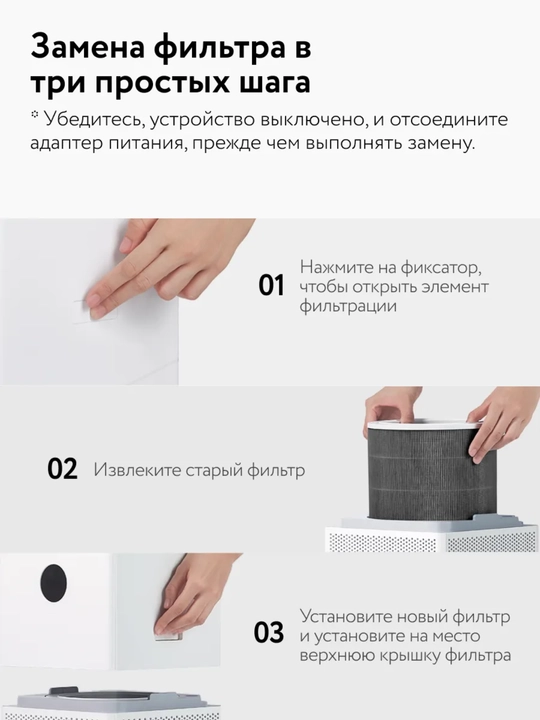 Замена фильтра в три простых шага

* Убедитесь, устройство выключено, и отсоедините адаптер питания, прежде чем выполнять замену.

01 Нажмите на фиксатор, чтобы открыть элемент фильтрации

02 Извлеките старый фильтр

03 Установите новый фильтр и установите на место верхнюю крышку фильтра