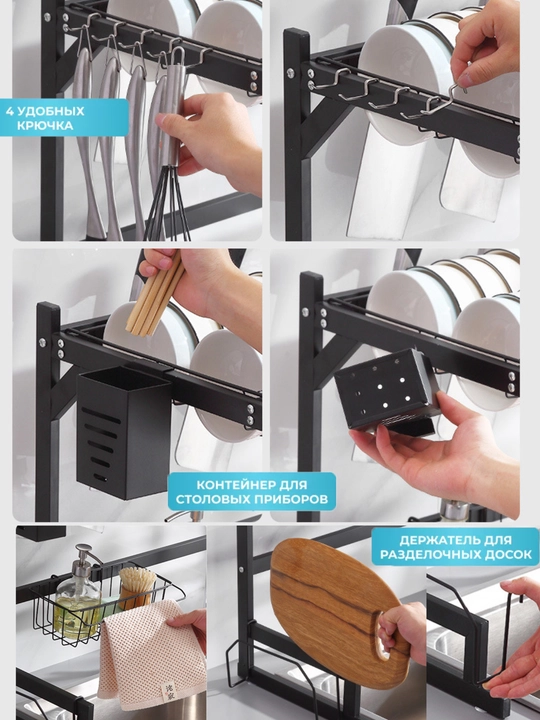 4 УДОБНЫХ КРЮЧКА

КОНТЕЙНЕР ДЛЯ СТОЛОВЫХ ПРИБОРОВ

ДЕРЖАТЕЛЬ ДЛЯ РАЗДЕЛОЧНЫХ ДОСОК