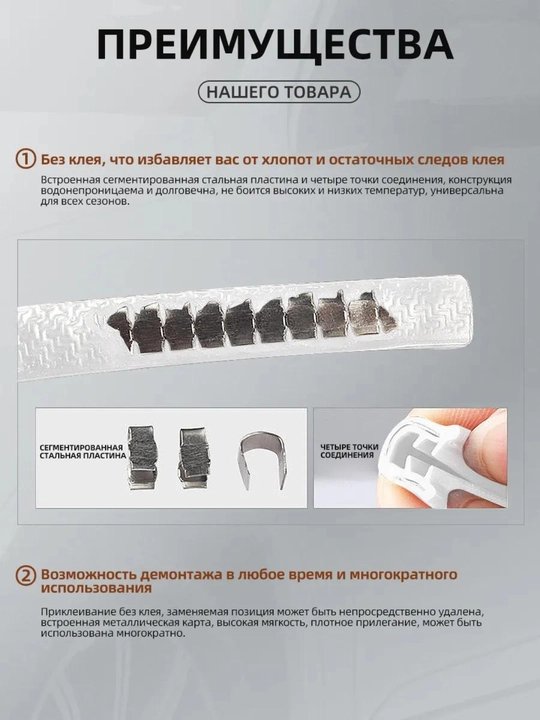 ПРЕИМУЩЕСТВА

НАШЕГО ТОВАРА

① Без клея, что избавляет вас от хлопот и остаточных следов клея

Встроенная сегментированная стальная пластина и четыре точки соединения, конструкция водонепроницаема и долговечна, не боится высоких и низких температур, универсальна для всех сезонов.

СЕГМЕНТИРОВАННАЯ СТАЛЬНАЯ ПЛАСТИНА

ЧЕТЫРЕ ТОЧКИ СОЕДИНЕНИЯ

② Возможность демонтажа в любое время и многократного использования

Приклеивание без клея, заменяемая позиция может быть непросредственно удалена, встроенная металлическая карта, высокая мягкость, плотное прилегание, может быть использована многократно.