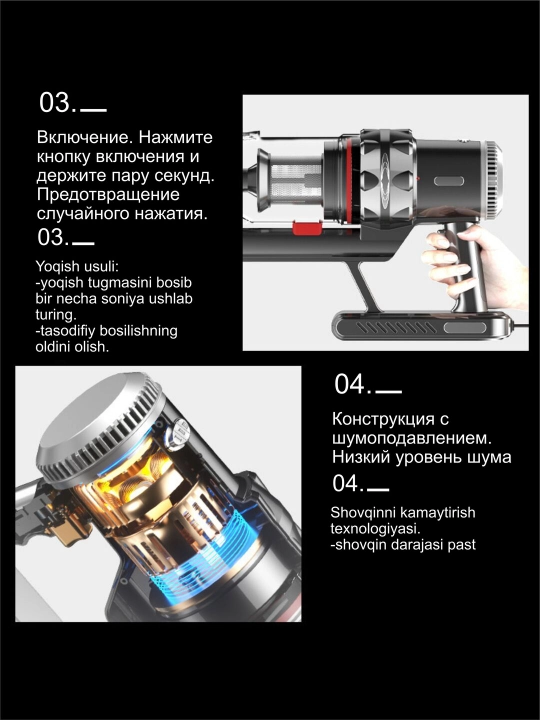 03.

Включение. Нажмите кнопку включения и держите пару секунд. Предотвращение случайного нажатия.

03.

Yoqish usuli:
-yoqish tugmasini bosib bir necha soniya ushlab turing.
-tasodifiy bosilishning oldini olish.

04.

Конструкция с шумоподавлением. Низкий уровень шума

04.

Shovqinni kamaytirish texnologiyasi.
-shovqin darajasi past