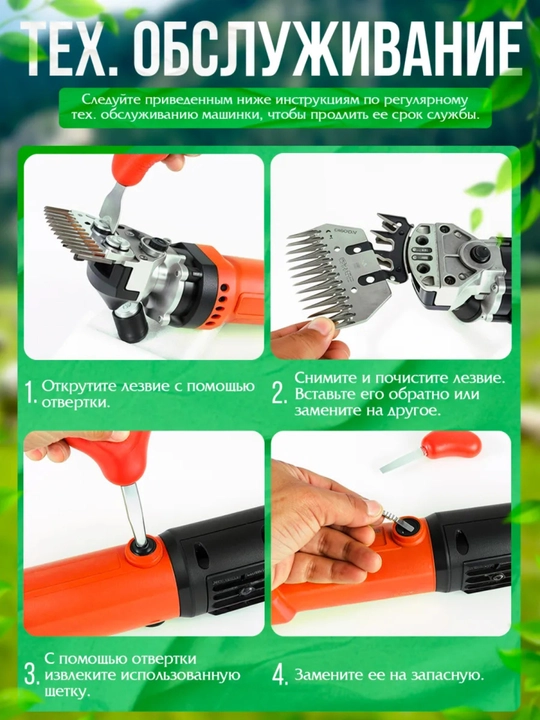 ТЕХ. ОБСЛУЖИВАНИЕ

Следуйте приведенным ниже инструкциям по регулярному тех. обслуживанию машинки, чтобы продлить ее срок службы.

1. Открутите лезвие с помощью отвертки.

2. Снимите и почистите лезвие. Вставьте его обратно или замените на другое.

3. С помощью отвертки извлеките использованную щетку.

4. Замените ее на запасную.