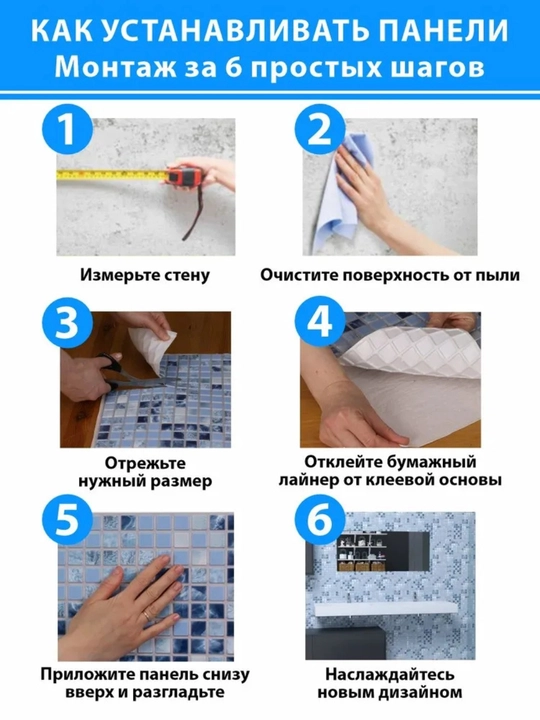 КАК УСТАНАВЛИВАТЬ ПАНЕЛИ
Монтаж за 6 простых шагов

1

Измерьте стену

2

Очистите поверхность от пыли

3

Отрежьте
нужный размер

4

Отклейте бумажный
лайнер от клеевой основы

5

Приложите панель снизу
вверх и разгладьте

6

Наслаждайтесь
новым дизайном