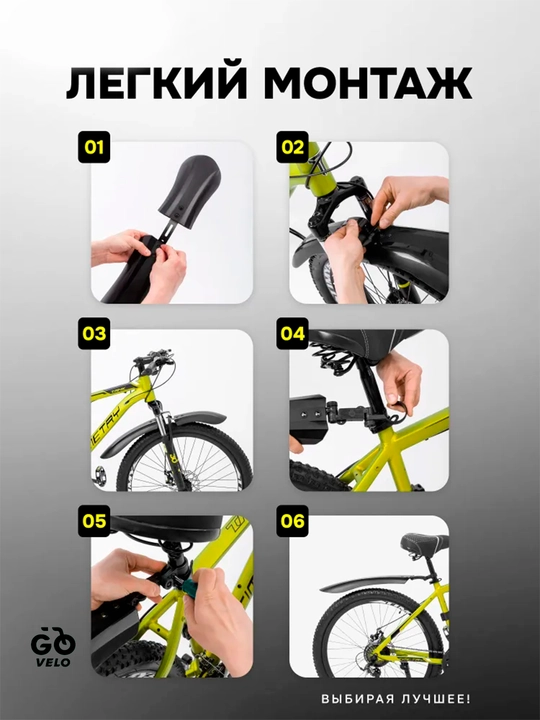 ЛЕГКИЙ МОНТАЖ

01

02

03

04

05

06

GO
VELO

ВЫБИРАЯ ЛУЧШЕЕ!