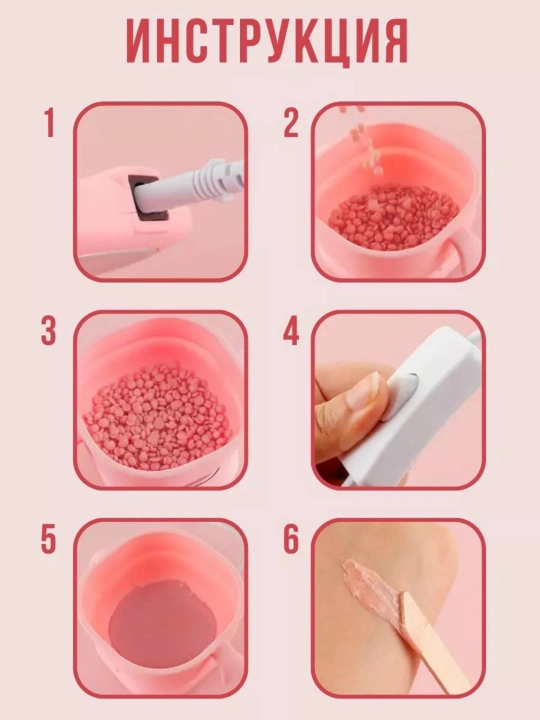 ИНСТРУКЦИЯ

1

2

3

4

5

6