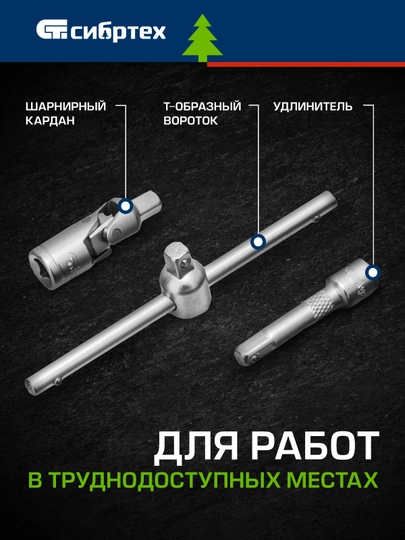 сибртех

ШАРНИРНЫЙ КАРДАН

Т-ОБРАЗНЫЙ ВОРОТОК

УДЛИНИТЕЛЬ

ДЛЯ РАБОТ
В ТРУДНОДОСТУПНЫХ МЕСТАХ