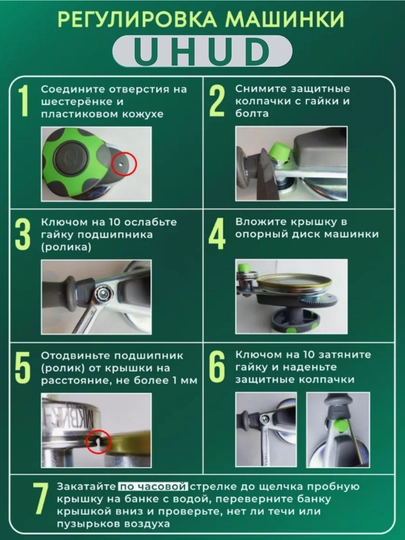 РЕГУЛИРОВКА МАШИНКИ

UHUD

1 Соедините отверстия на шестерёнке и пластиковом кожухе

2 Снимите защитные колпачки с гайки и болта

3 Ключом на 10 ослабьте гайку подшипника (ролика)

4 Вложите крышку в опорный диск машинки

5 Отодвиньте подшипник (ролик) от крышки на расстояние, не более 1 мм

6 Ключом на 10 затяните гайку и наденьте защитные колпачки

7 Закатайте по часовой стрелке до щелчка пробную крышку на банке с водой, переверните банку крышкой вниз и проверьте, нет ли течи или пузырьков воздуха