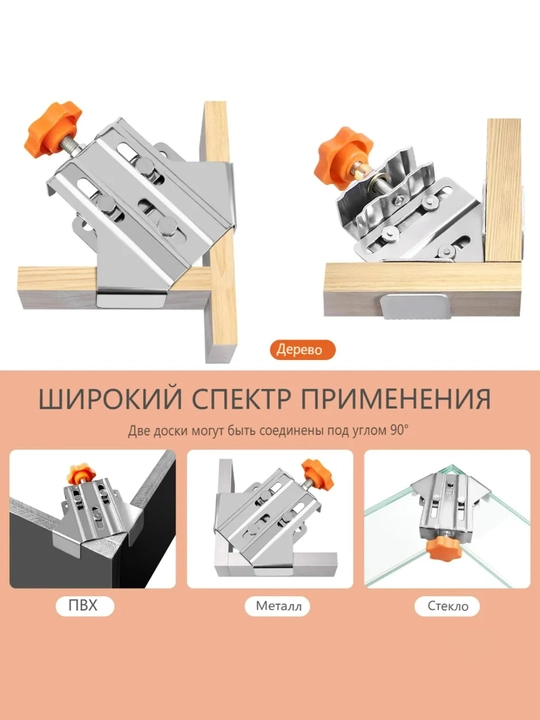 Дерево

ШИРОКИЙ СПЕКТР ПРИМЕНЕНИЯ

Две доски могут быть соединены под углом 90°

ПВХ

Металл

Стекло