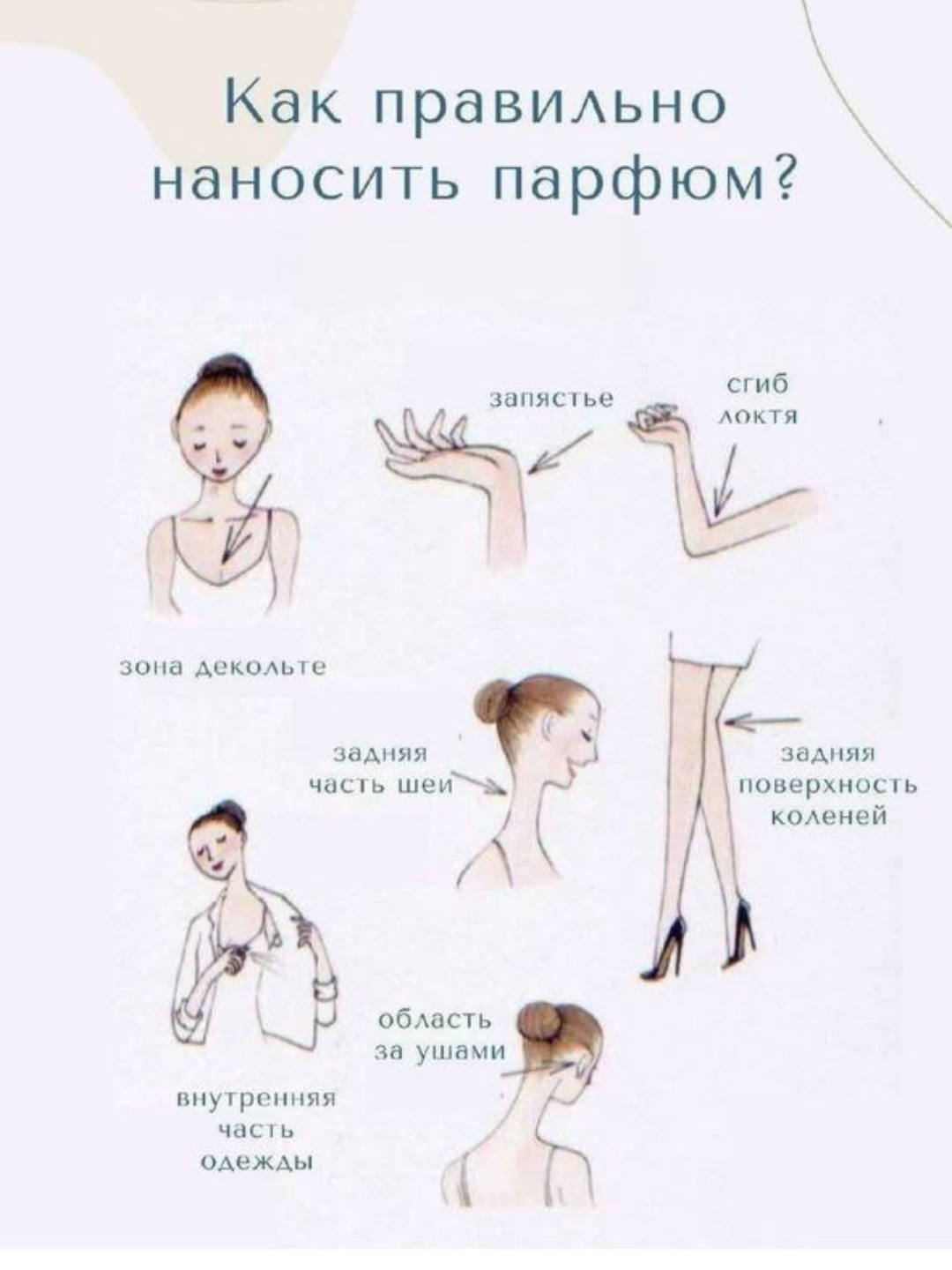 Как правильно наносить парфюм?

запястье

сгиб локтя

зона декольте

задняя часть шеи

задняя поверхность коленей

область за ушами

внутренняя часть одежды