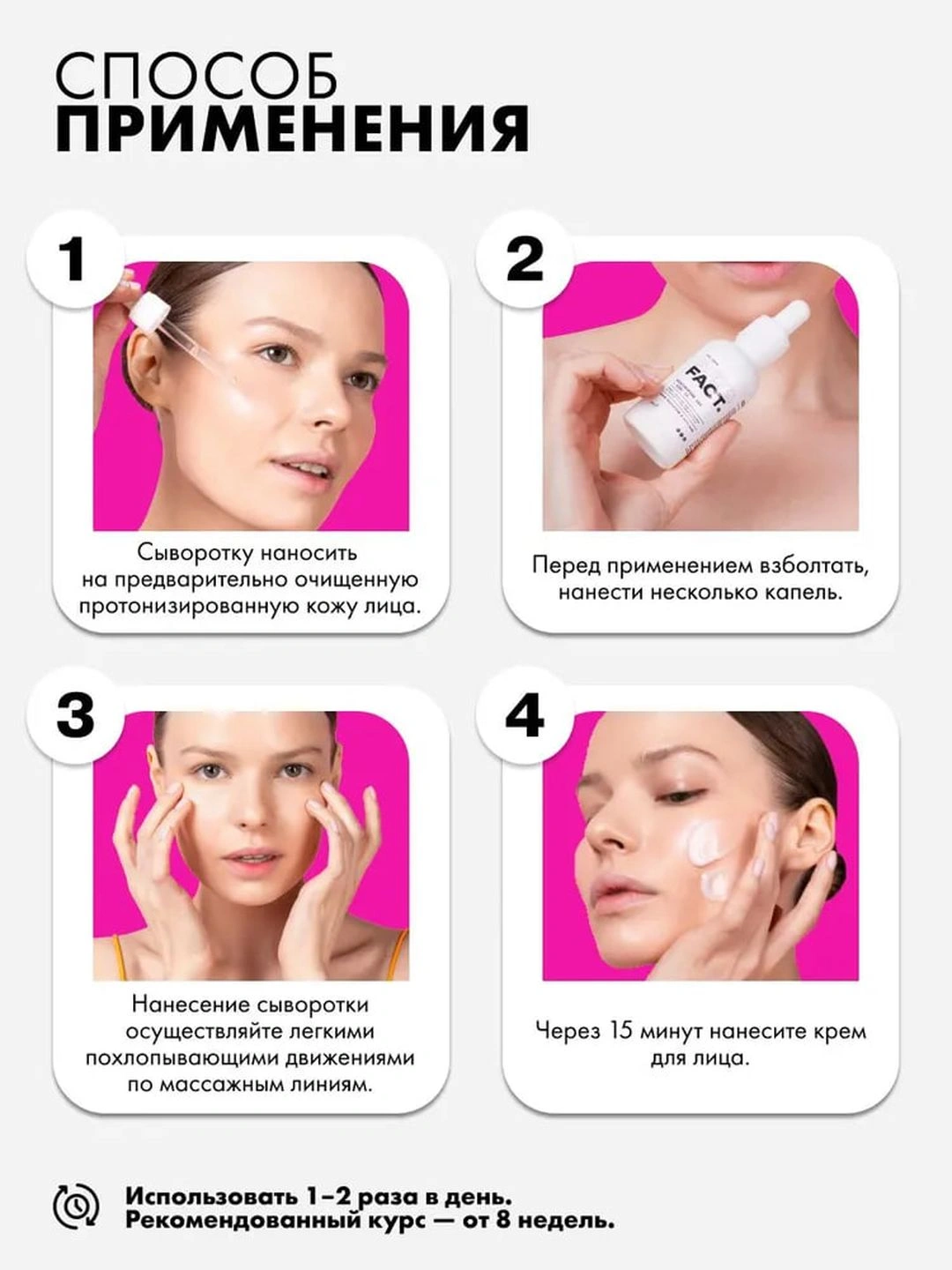 СПОСОБ
ПРИМЕНЕНИЯ

1

Сыворотку наносить на предварительно очищенную протонизированную кожу лица.

2

FACT.

Перед применением взболтать, нанести несколько капель.

3

Нанесение сыворотки осуществляйте легкими похлопывающими движениями по массажным линиям.

4

Через 15 минут нанесите крем для лица.

Использовать 1–2 раза в день.
Рекомендованный курс — от 8 недель.