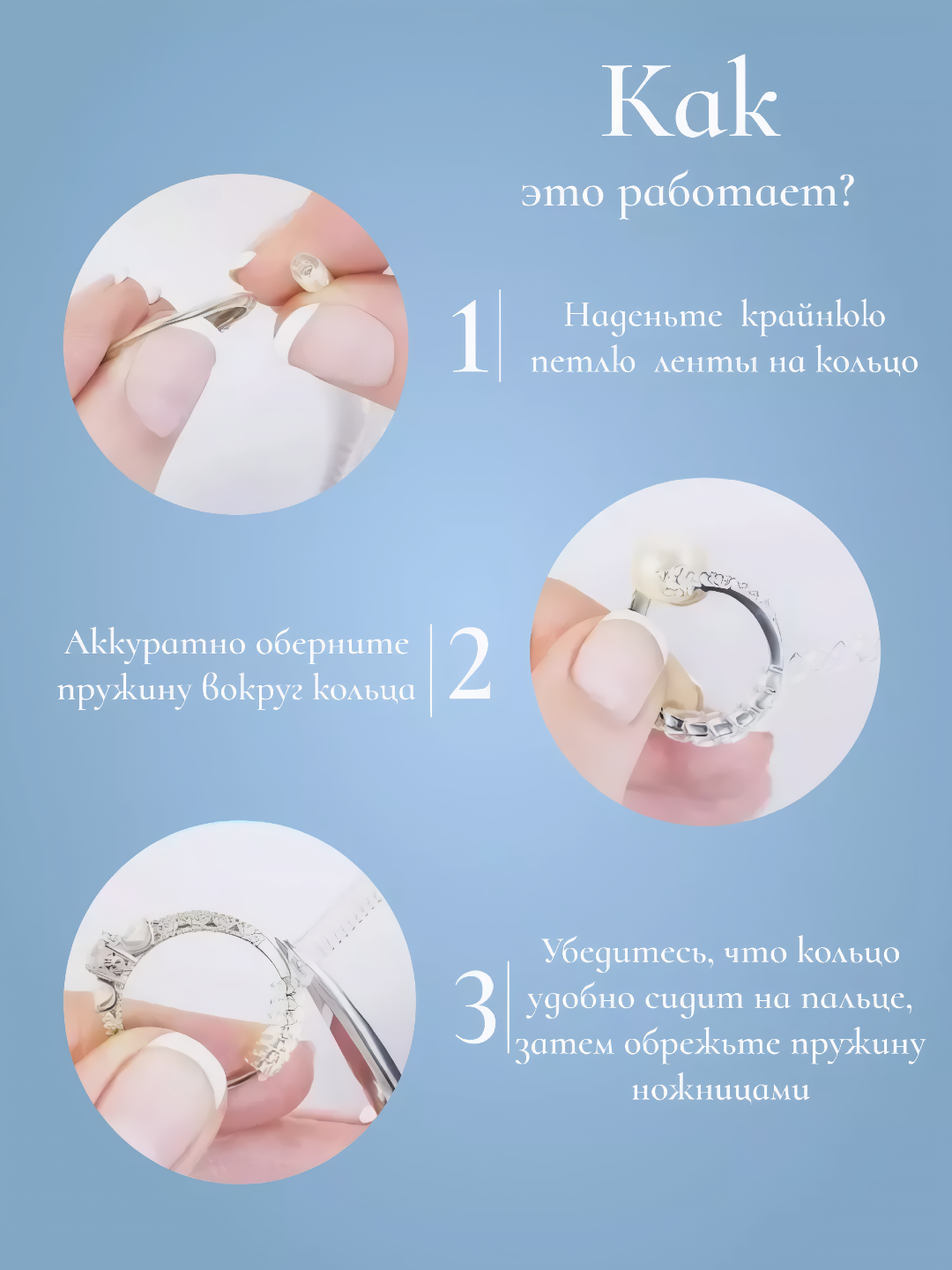 Как
это работает?

1

Наденьте крайнюю петлю ленты на кольцо

Аккуратно оберните пружину вокруг кольца

2

3

Убедитесь, что кольцо удобно сидит на пальце, затем обрежьте пружину ножницами