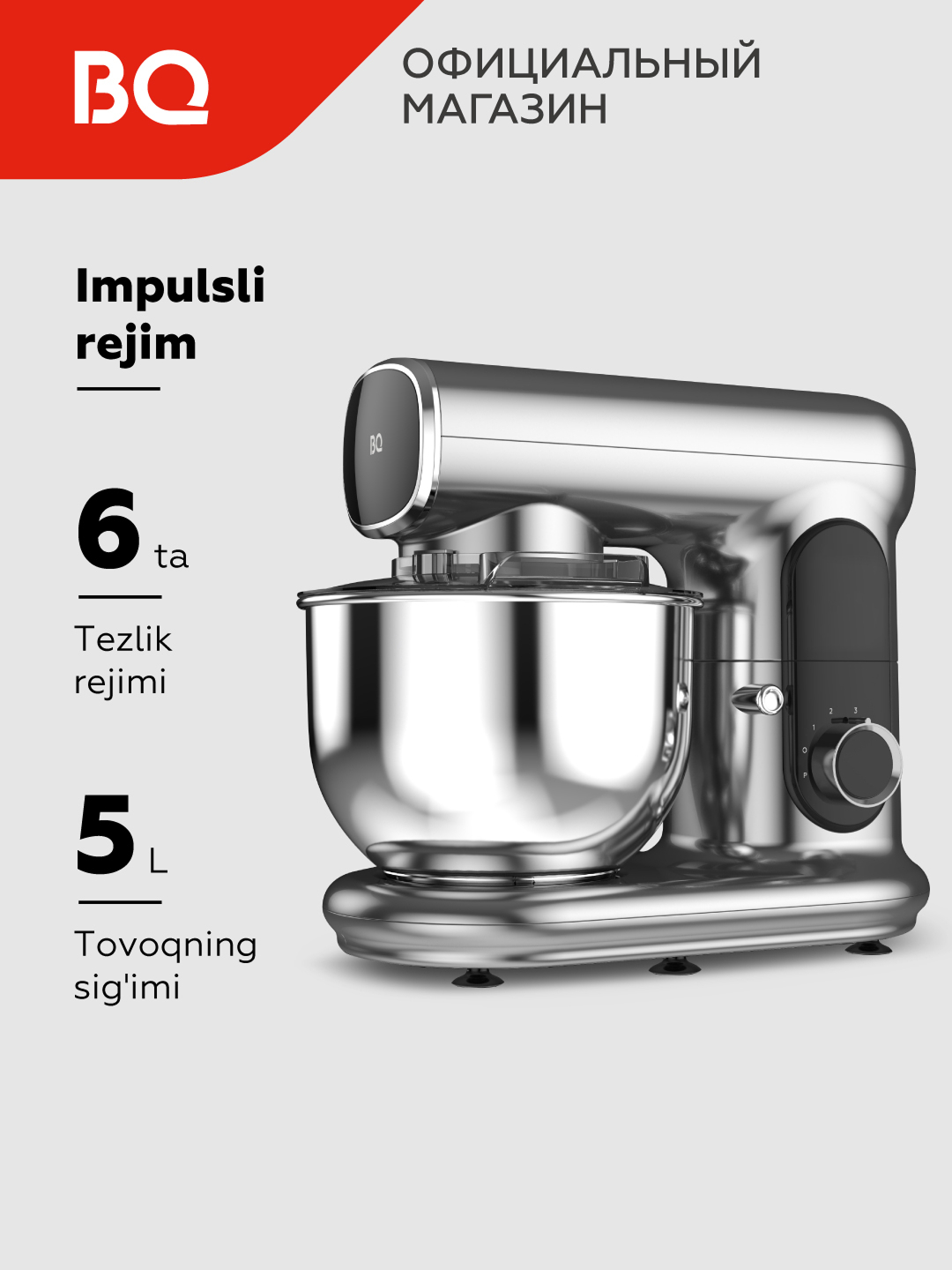 BQ

ОФИЦИАЛЬНЫЙ МАГАЗИН

Impulsli rejim

6 ta

Tezlik rejimi

5 L

Tovoqning sig'imi

BQ

2 3
1
O
P