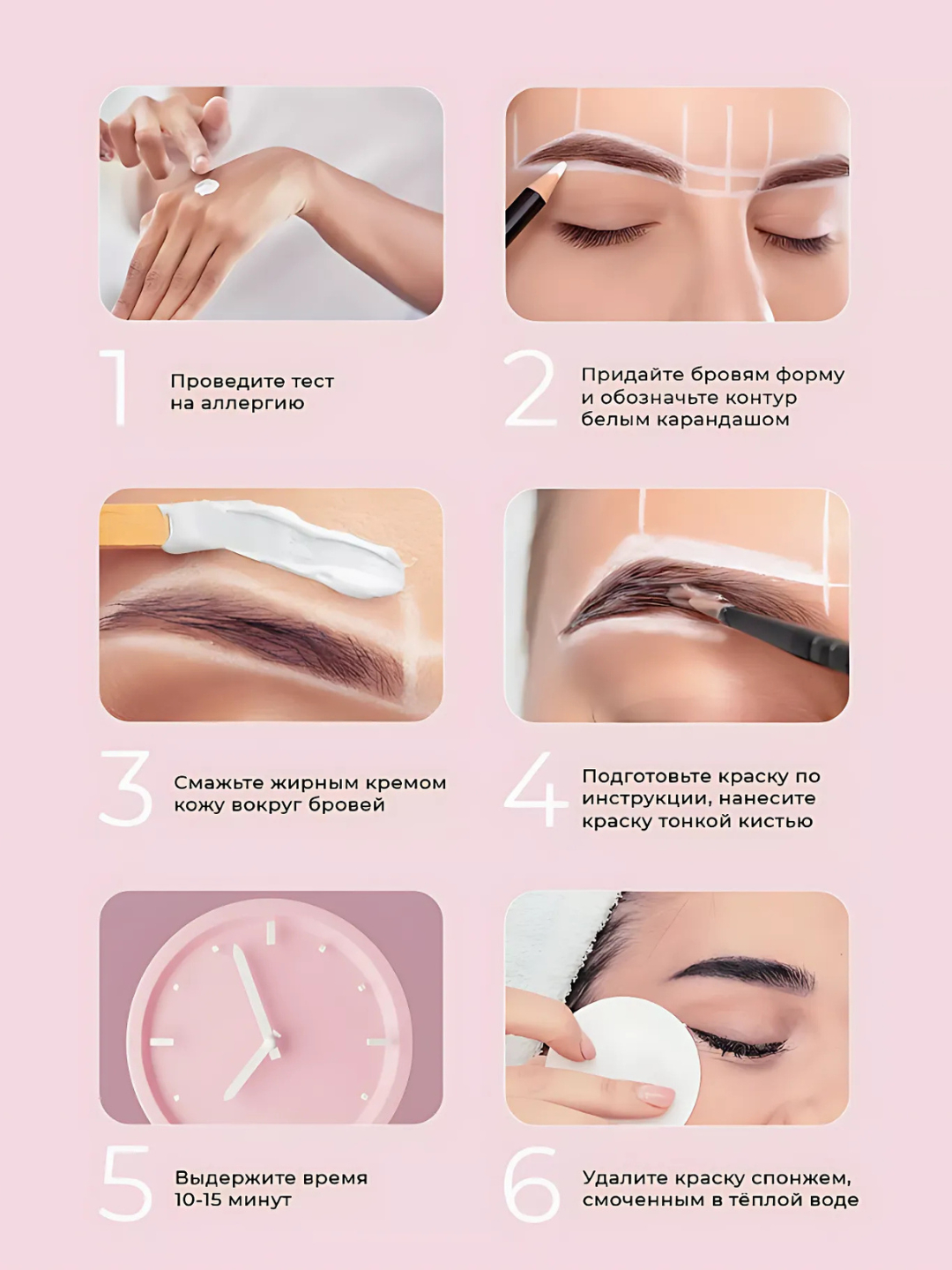 1 Проведите тест на аллергию

2 Придайте бровям форму и обозначьте контур белым карандашом

3 Смажьте жирным кремом кожу вокруг бровей

4 Подготовьте краску по инструкции, нанесите краску тонкой кистью

5 Выдержите время 10-15 минут

6 Удалите краску спонжем, смоченным в тёплой воде