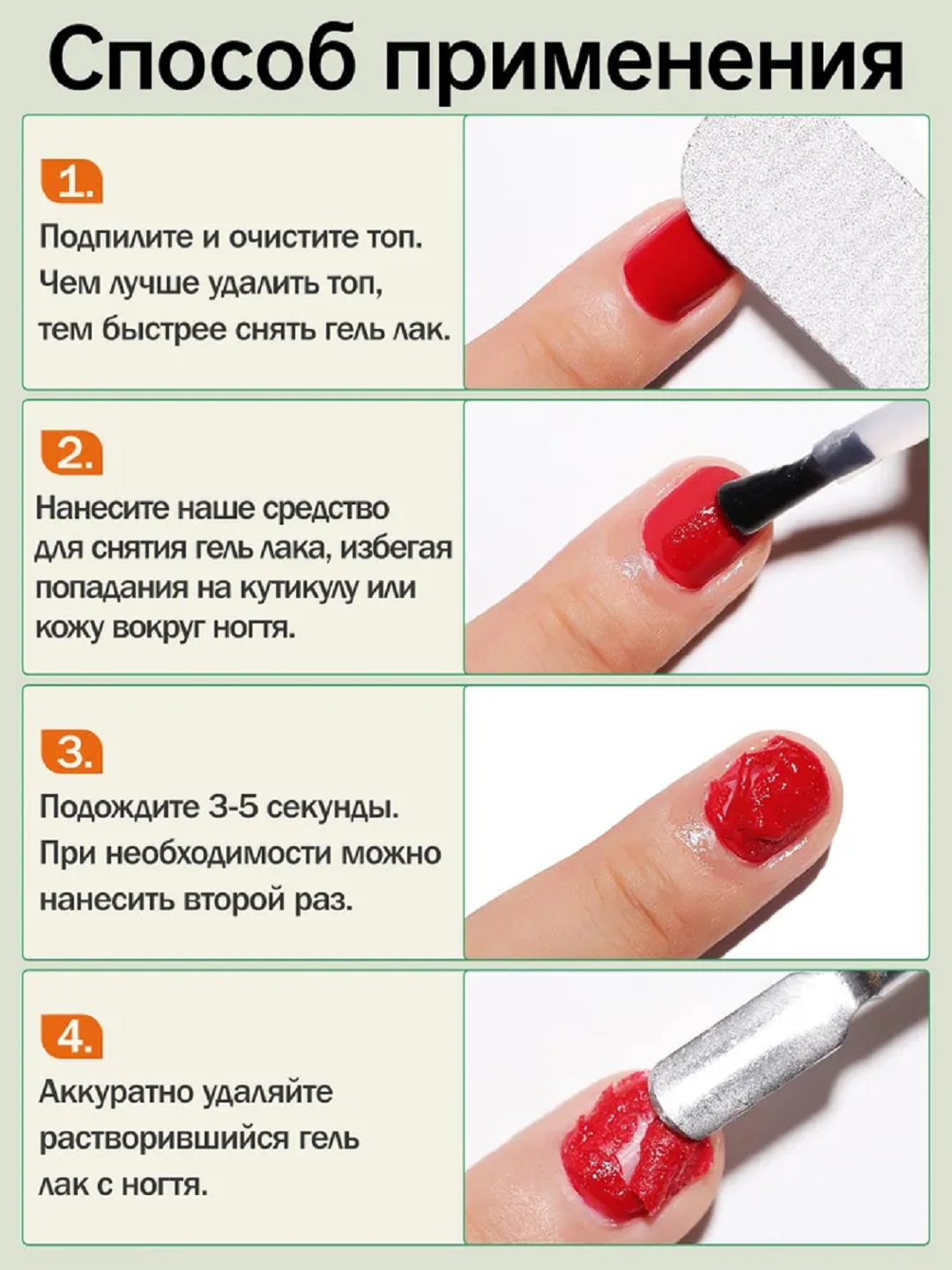 Способ применения

1.

Подпилите и очистите топ. Чем лучше удалить топ, тем быстрее снять гель лак.

2.

Нанесите наше средство для снятия гель лака, избегая попадания на кутикулу или кожу вокруг ногтя.

3.

Подождите 3-5 секунды. При необходимости можно нанесить второй раз.

4.

Аккуратно удаляйте растворившийся гель лак с ногтя.