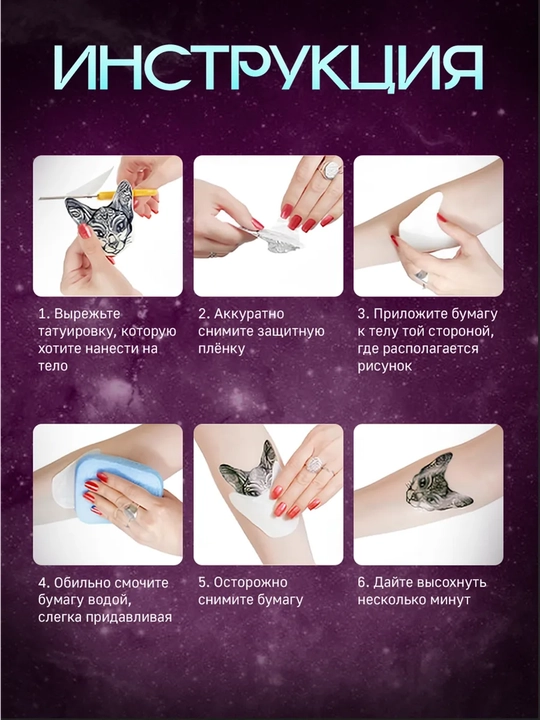 ИНСТРУКЦИЯ

1. Вырежьте татуировку, которую хотите нанести на тело

2. Аккуратно снимите защитную плёнку

3. Приложите бумагу к телу той стороной, где располагается рисунок

4. Обильно смочите бумагу водой, слегка придавливая

5. Осторожно снимите бумагу

6. Дайте высохнуть несколько минут