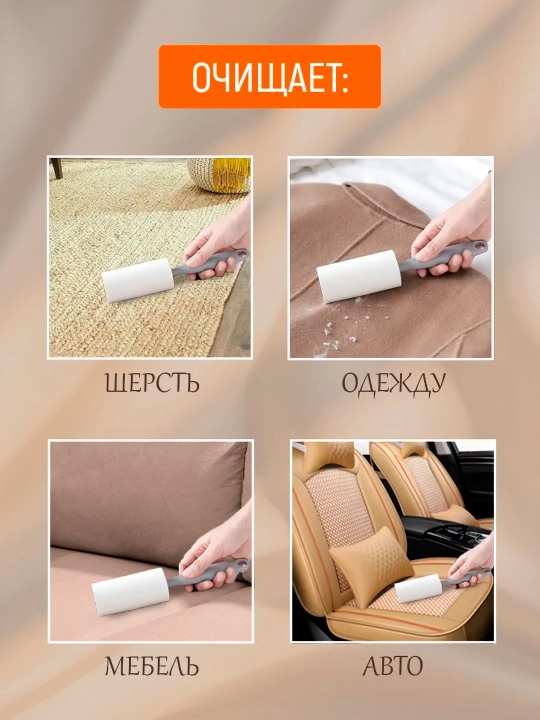 ОЧИЩАЕТ:

ШЕРСТЬ

ОДЕЖДУ

МЕБЕЛЬ

АВТО