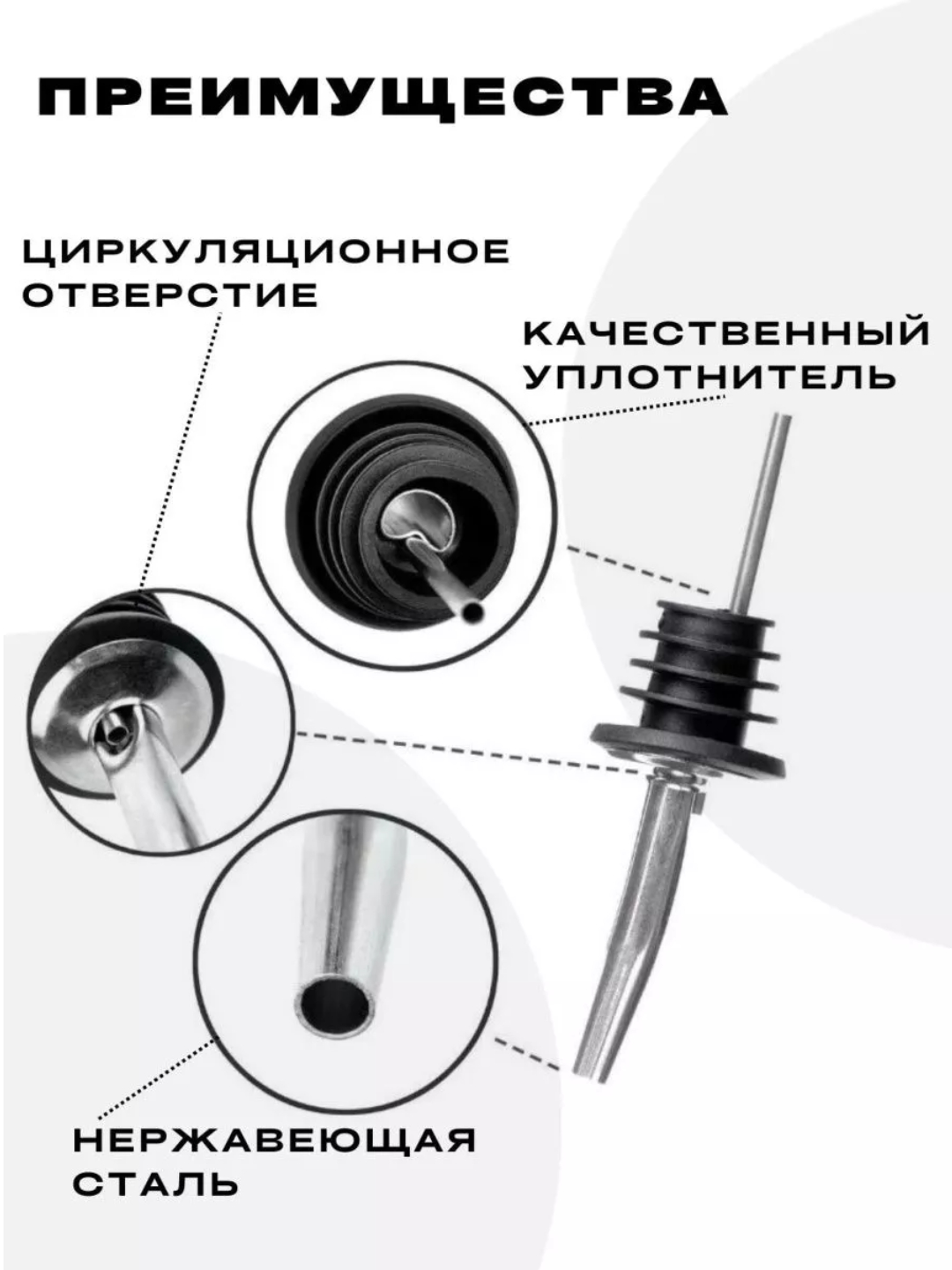 ПРЕИМУЩЕСТВА

ЦИРКУЛЯЦИОННОЕ ОТВЕРСТИЕ

КАЧЕСТВЕННЫЙ УПЛОТНИТЕЛЬ

НЕРЖАВЕЮЩАЯ СТАЛЬ