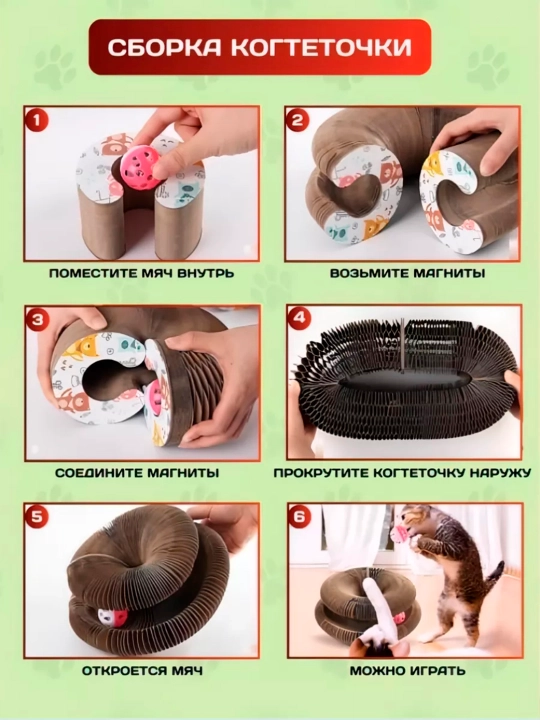 СБОРКА КОГТЕТОЧКИ

1

ПОМЕСТИТЕ МЯЧ ВНУТРЬ

2

ВОЗЬМИТЕ МАГНИТЫ

3

СОЕДИНИТЕ МАГНИТЫ

4

ПРОКРУТИТЕ КОГТЕТОЧКУ НАРУЖУ

5

ОТКРОЕТСЯ МЯЧ

6

МОЖНО ИГРАТЬ