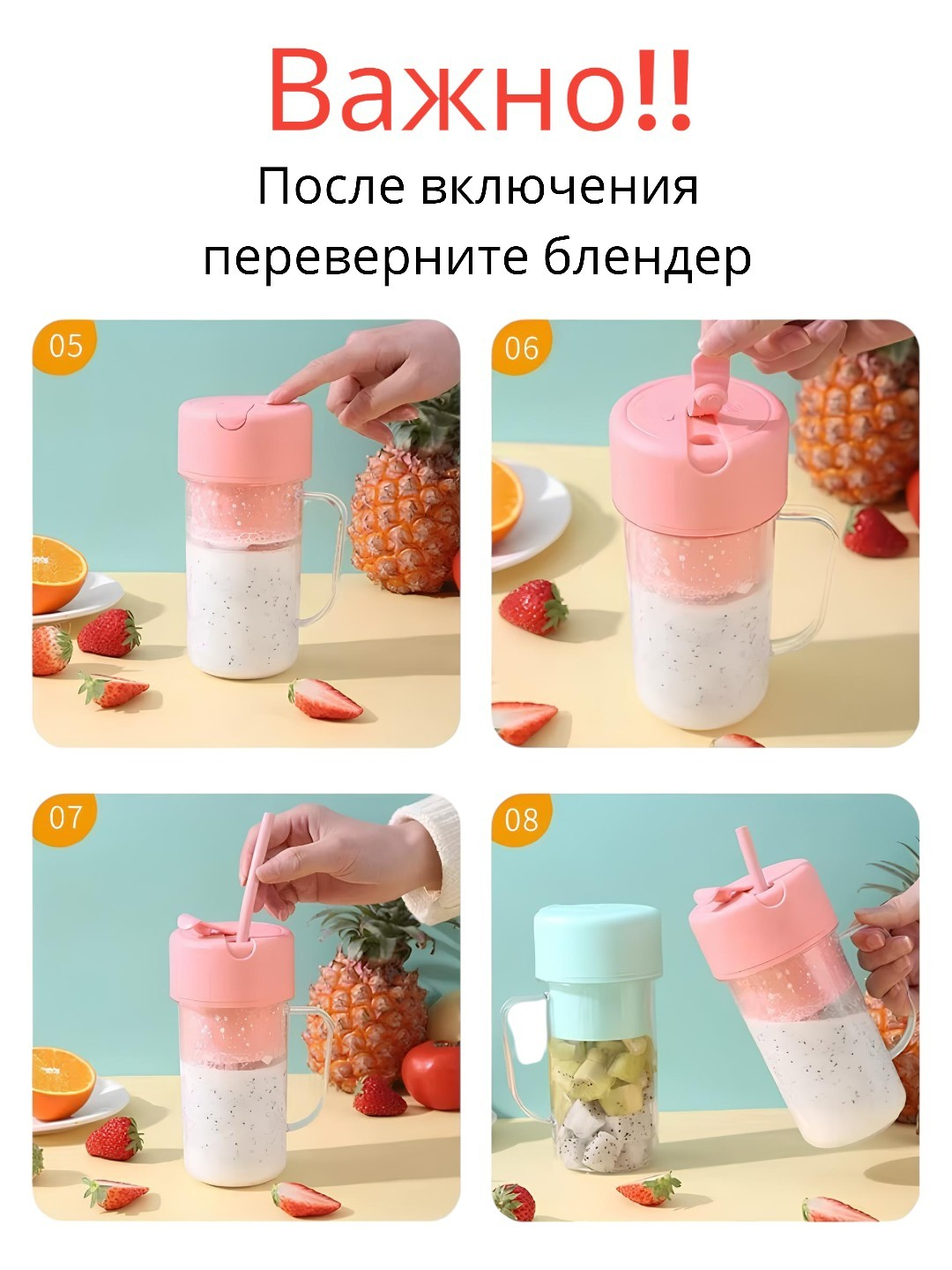 Важно!!

После включения переверните блендер

05

06

07

08